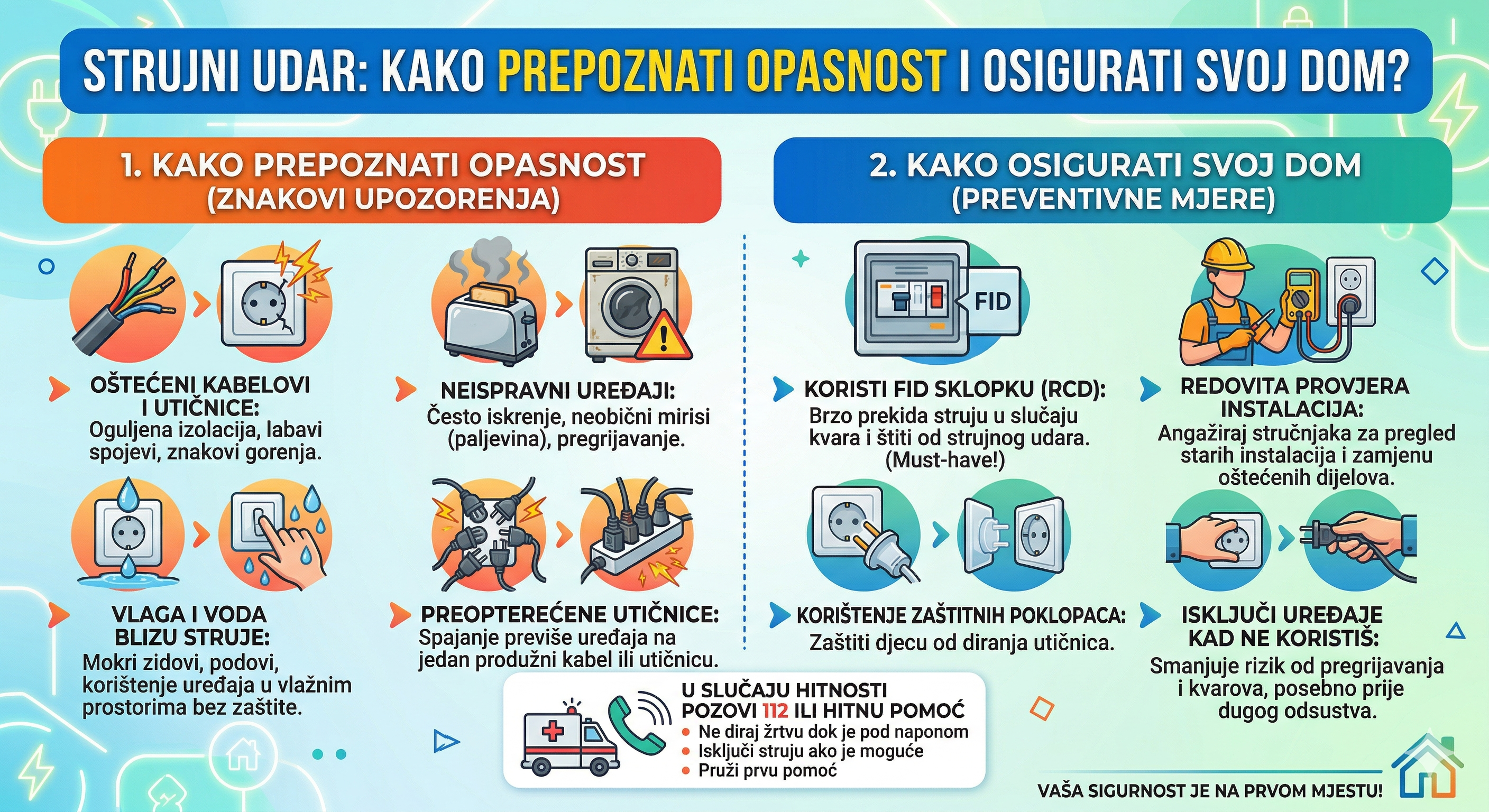 STRUJNI UDAR: KAKO PREPOZNATI OPASNOST I OSIGURATI SVOJ DOM?

1. KAKO PREPOZNATI OPASNOST (ZNAKOVI UPOZORENJA)

OŠTEĆENI KABELOVI I UTIČNICE: Oguljena izolacija, labavi spojevi, znakovi gorenja.

NEISPRAVNI UREĐAJI: Često iskrenje, neobični mirisi (paljevina), pregrijavanje.

VLAGA I VODA BLIZU STRUJE: Mokri zidovi, podovi, korištenje uređaja u vlažnim prostorima bez zaštite.

PREOPTEREĆENE UTIČNICE: Spajanje previše uređaja na jedan produžni kabel ili utičnicu.

2. KAKO OSIGURATI SVOJ DOM (PREVENTIVNE MJERE)

FID

KORISTI FID SKLOPKU (RCD): Brzo prekida struju u slučaju kvara i štiti od strujnog udara. (Must-have!)

REDOVITA PROVJERA INSTALACIJA: Angažiraj stručnjaka za pregled starih instalacija i zamjenu oštećenih dijelova.

KORIŠTENJE ZAŠTITNIH POKLOPACA: Zaštiti djecu od diranja utičnica.

ISKLJUČI UREĐAJE KAD NE KORISTIŠ: Smanjuje rizik od pregrijavanja i kvarova, posebno prije dugog odsustva.

U SLUČAJU HITNOSTI POZOVI 112 ILI HITNU POMOĆ
• Ne diraj žrtvu dok je pod naponom
• Isključi struju ako je moguće
• Pruži prvu pomoć

VAŠA SIGURNOST JE NA PRVOM MJESTU!