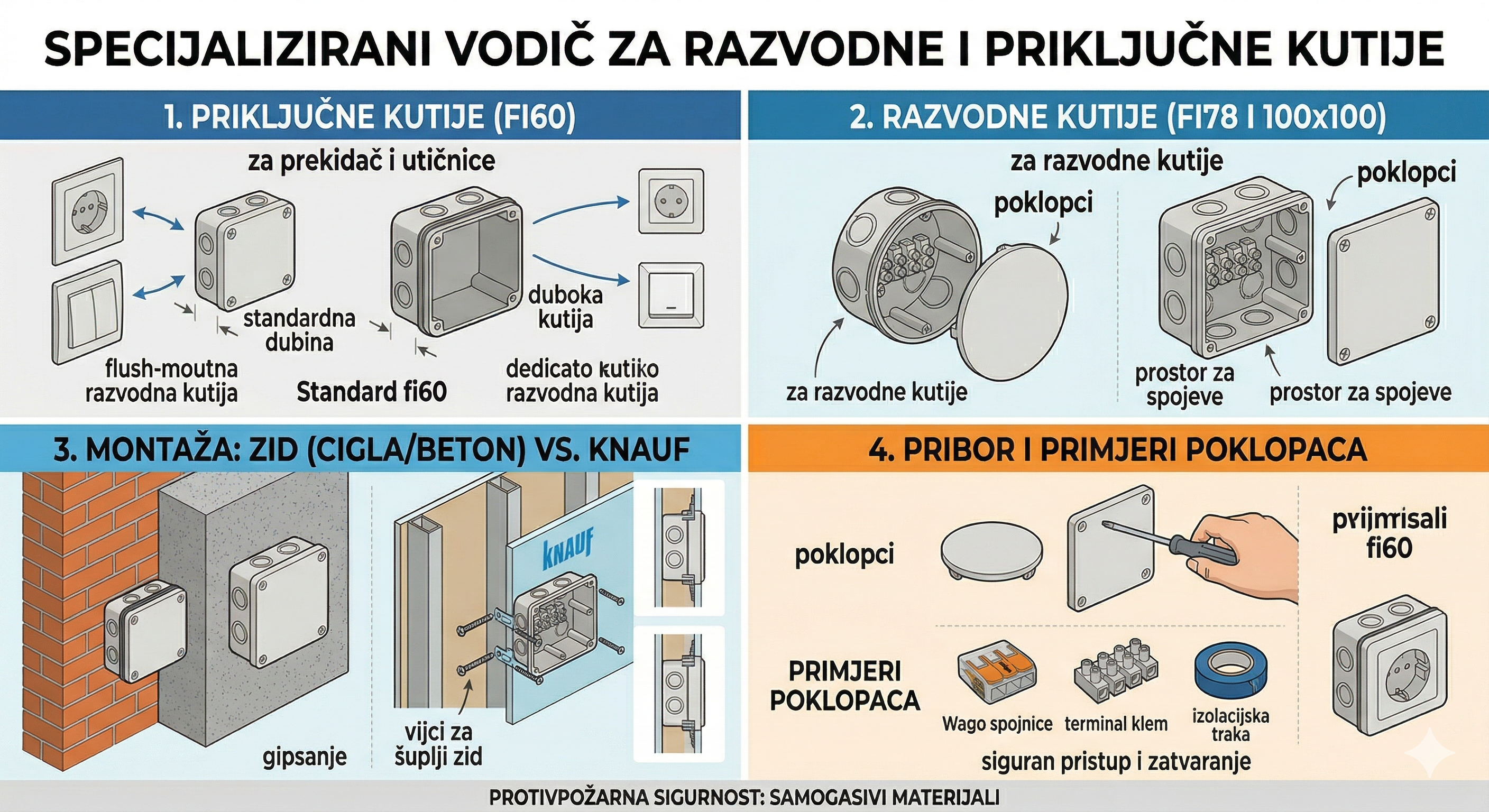 SPECIJALIZIRANI VODIČ ZA RAZVODNE I PRIKLJUČNE KUTIJE

1. PRIKLJUČNE KUTIJE (FI60)

za prekidač i utičnice

standardna dubina

duboka kutija

flush-moutna razvodna kutija

Standard fi60

dedicato kutiko razvodna kutija

2. RAZVODNE KUTIJE (FI78 I 100x100)

za razvodne kutije

poklopci

poklopci

za razvodne kutije

prostor za spojeve

prostor za spojeve

3. MONTAŽA: ZID (CIGLA/BETON) VS. KNAUF

KNAUF

gipsanje

vijci za šuplji zid

4. PRIBOR I PRIMJERI POKLOPACA

poklopci

pvijmrisali fi60

PRIMJERI POKLOPACA

Wago spojnice

terminal klem

izolacijska traka

siguran pristup i zatvaranje

PROTIVPOŽARNA SIGURNOST: SAMOGASIVI MATERIJALI